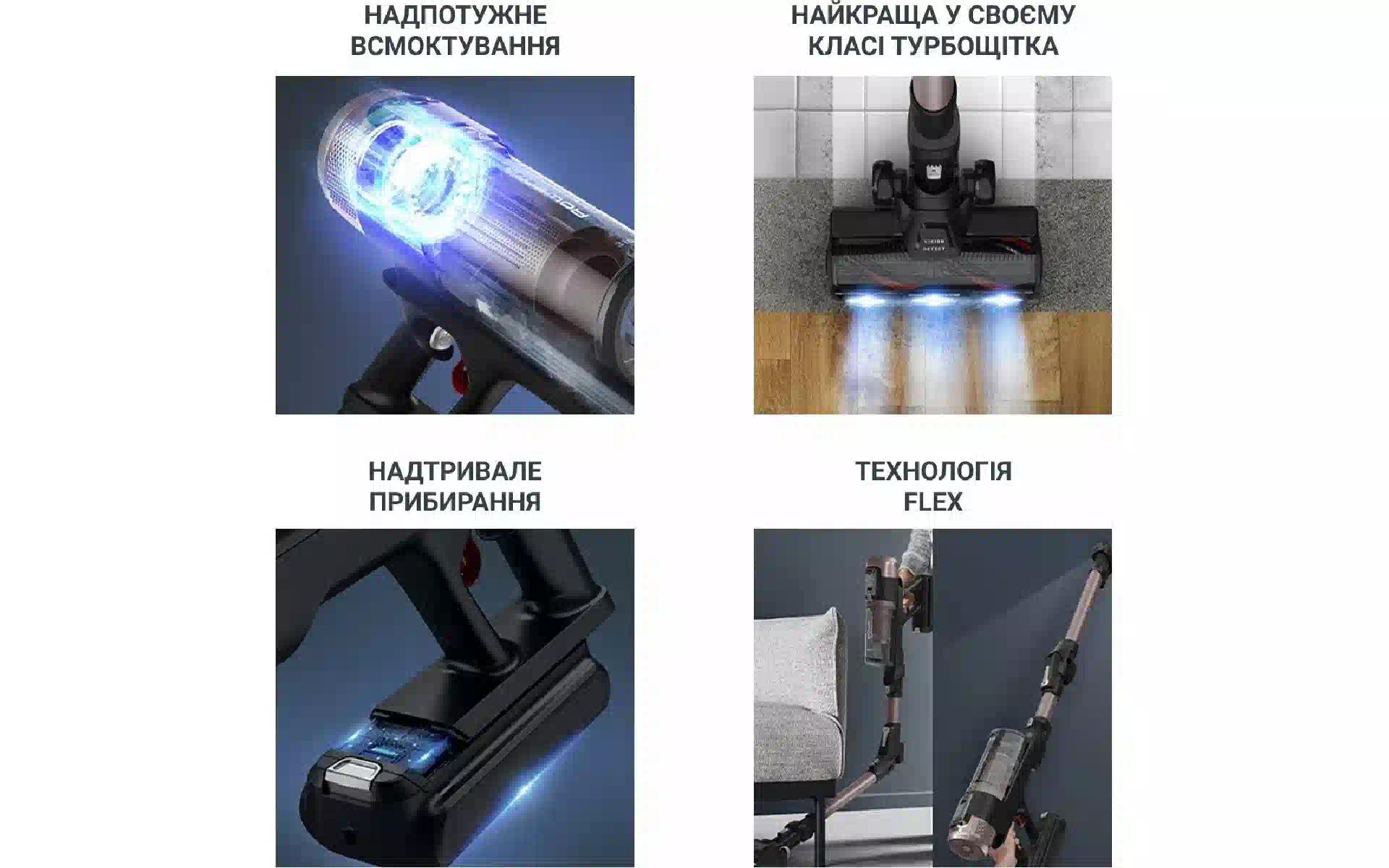 НАДПОТУЖНЕ ВСМОКТУВАННЯ

НАЙКРАЩА У СВОЄМУ КЛАСІ ТУРБОЩІТКА

VISION DETECT

НАДТРИВАЛЕ ПРИБИРАННЯ

ТЕХНОЛОГІЯ FLEX