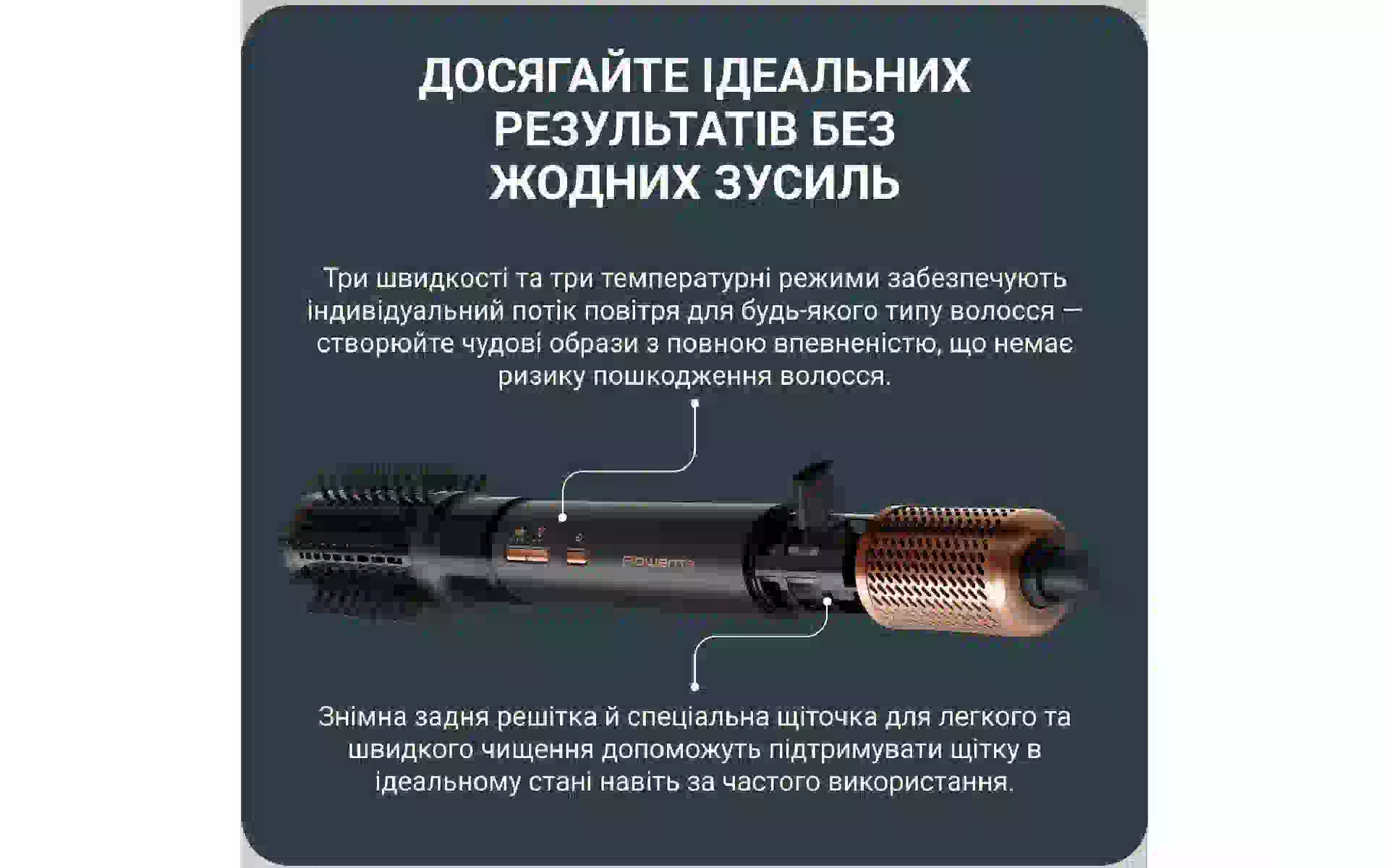 ДОСЯГАЙТЕ ІДЕАЛЬНИХ РЕЗУЛЬТАТІВ БЕЗ ЖОДНИХ ЗУСИЛЬ

Три швидкості та три температурні режими забезпечують індивідуальний потік повітря для будь-якого типу волосся — створюйте чудові образи з повною впевненістю, що немає ризику пошкодження волосся.

Rowenta

Знімна задня решітка й спеціальна щіточка для легкого та швидкого чищення допоможуть підтримувати щітку в ідеальному стані навіть за частого використання.