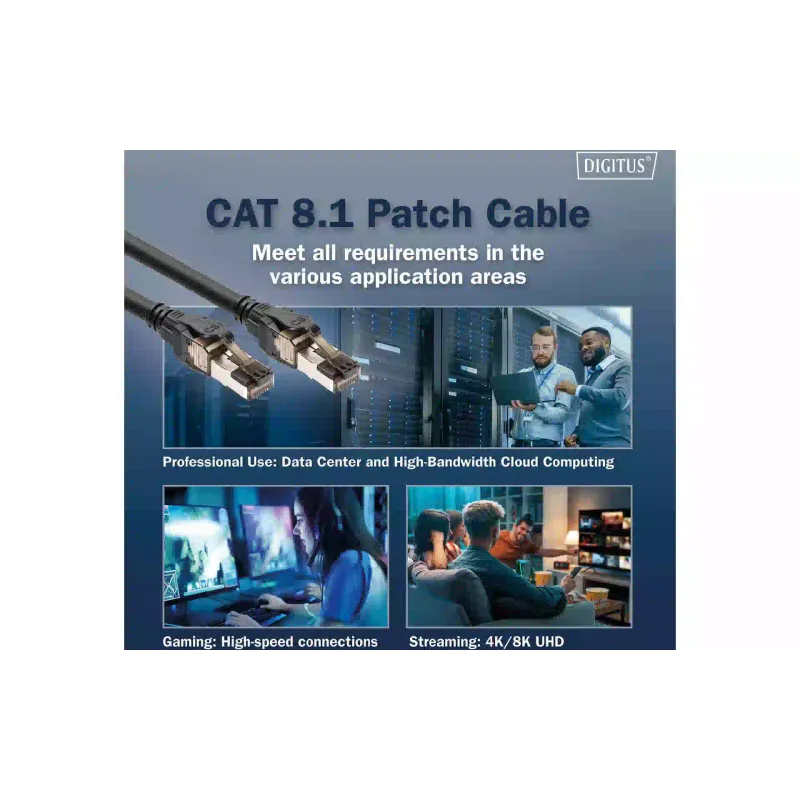 DIGITUS®

CAT 8.1 Patch Cable

Meet all requirements in the various application areas

Professional Use: Data Center and High-Bandwidth Cloud Computing

Gaming: High-speed connections

Streaming: 4K/8K UHD