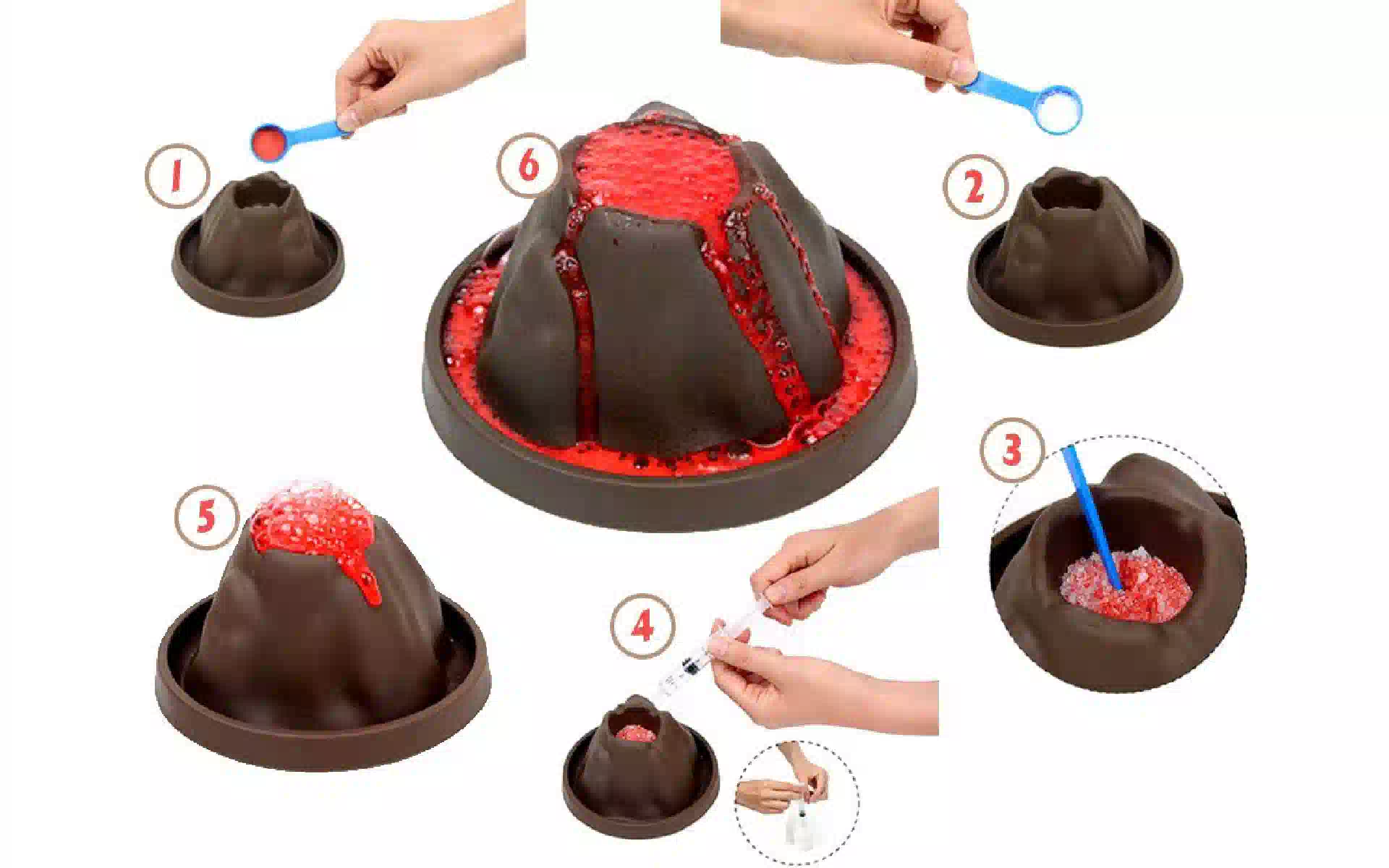 1

6

2

3

5

4