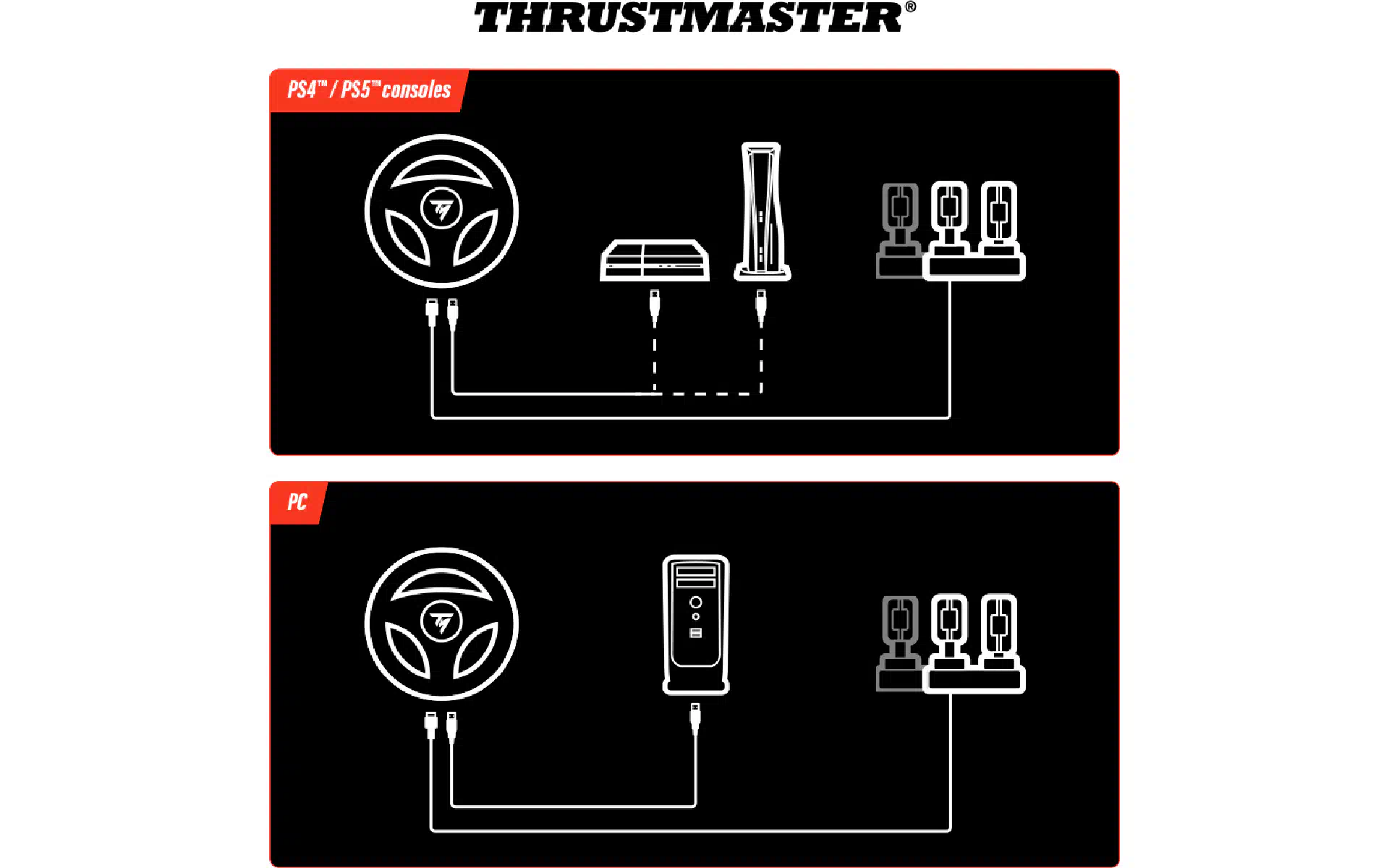 THRUSTMASTER®

PS4™ / PS5™ consoles

PC