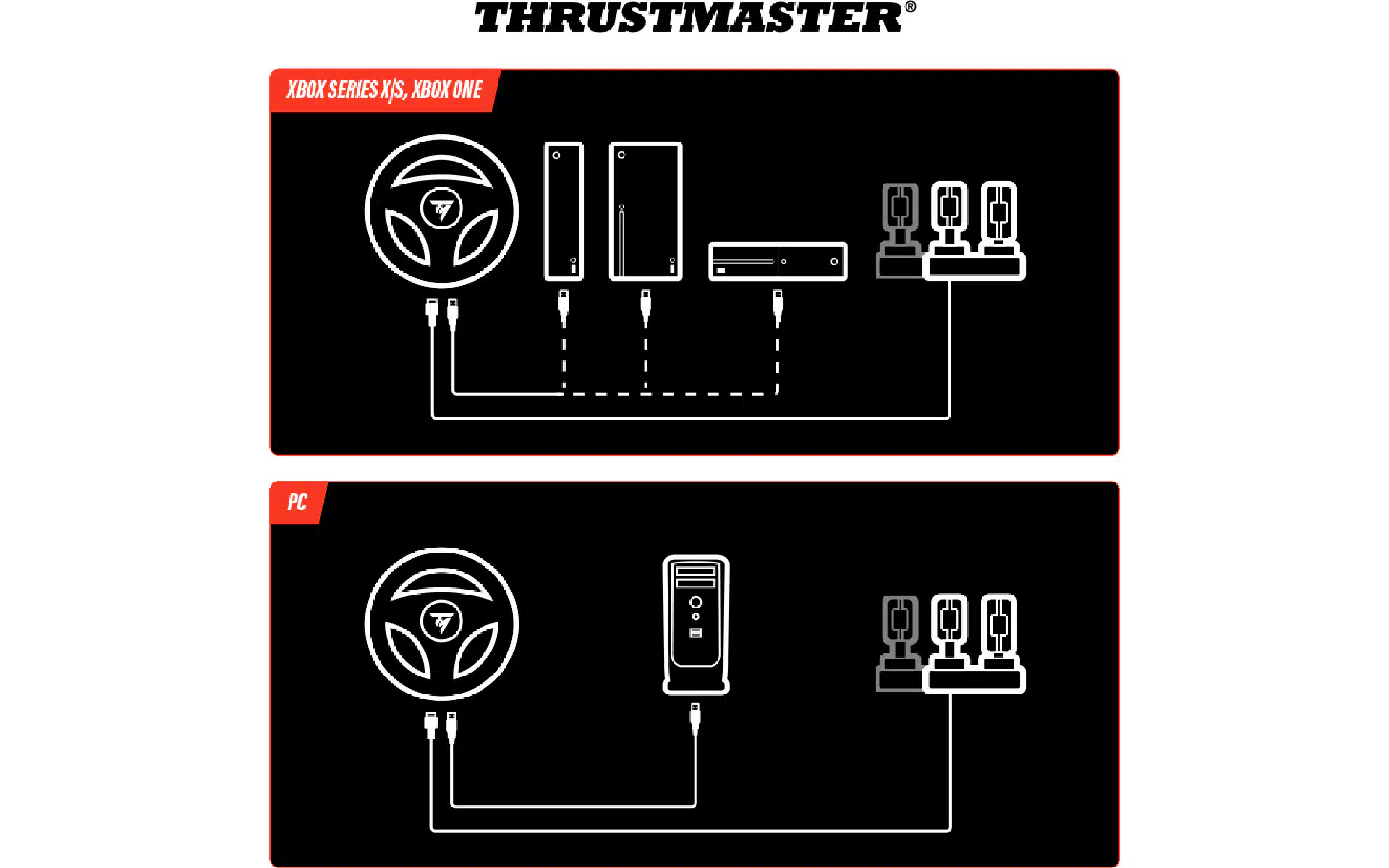 THRUSTMASTER®

XBOX SERIES X|S, XBOX ONE

PC